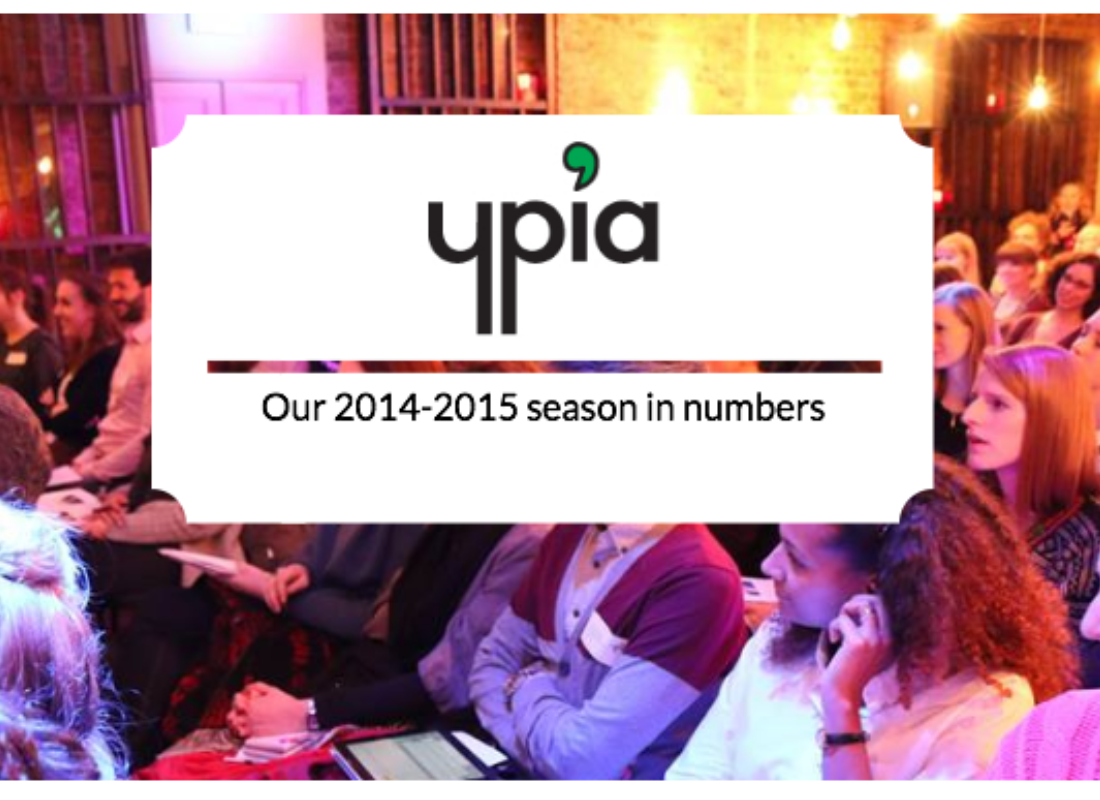 ypia

Our 2014-2015 season in numbers